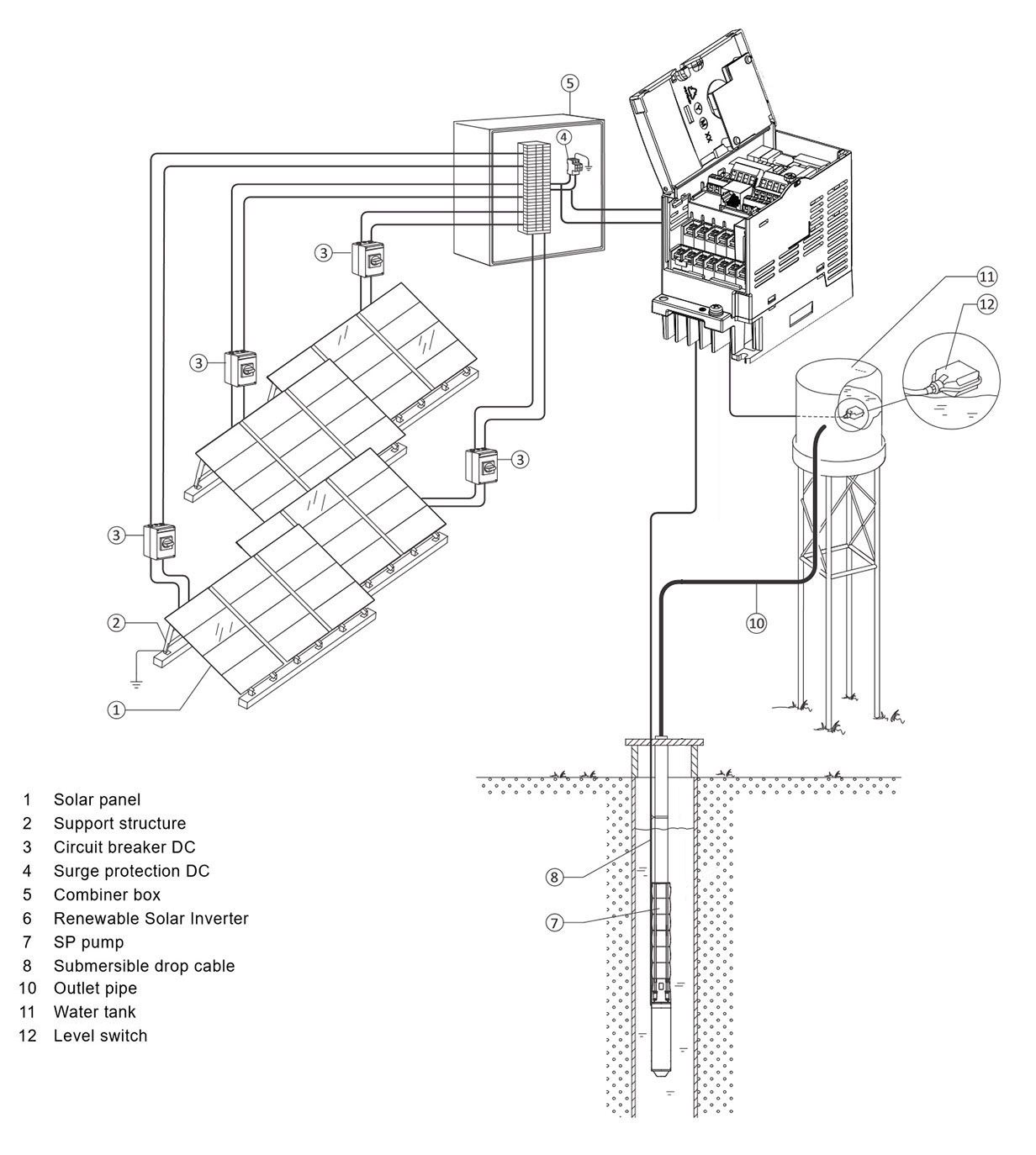 5
4
3
3
3
3
2
1
11
12
10
8
7

1 Solar panel
2 Support structure
3 Circuit breaker DC
4 Surge protection DC
5 Combiner box
6 Renewable Solar Inverter
7 SP pump
8 Submersible drop cable
10 Outlet pipe
11 Water tank
12 Level switch